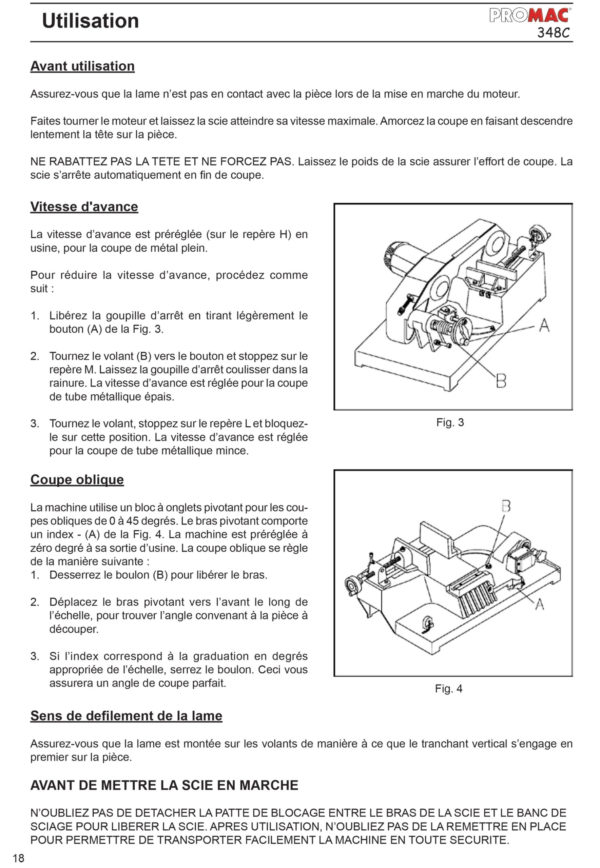 Utilisation

PROMAC
348C

Avant utilisation

Assurez-vous que la lame n'est pas en contact avec la pièce lors de la mise en marche du moteur.

Faites tourner le moteur et laissez la scie atteindre sa vitesse maximale. Amorcez la coupe en faisant descendre lentement la tête sur la pièce.

NE RABATTEZ PAS LA TETE ET NE FORCEZ PAS. Laissez le poids de la scie assurer l'effort de coupe. La scie s'arrête automatiquement en fin de coupe.

Vitesse d'avance

La vitesse d'avance est préréglée (sur le repère H) en usine, pour la coupe de métal plein.

Pour réduire la vitesse d'avance, procédez comme suit :

1. Libérez la goupille d'arrêt en tirant légèrement le bouton (A) de la Fig. 3.

2. Tournez le volant (B) vers le bouton et stoppez sur le repère M. Laissez la goupille d'arrêt coulisser dans la rainure. La vitesse d'avance est réglée pour la coupe de tube métallique épais.

3. Tournez le volant, stoppez sur le repère L et bloquez-le sur cette position. La vitesse d'avance est réglée pour la coupe de tube métallique mince.

A
B
Fig. 3

Coupe oblique

La machine utilise un bloc à onglets pivotant pour les coupes obliques de 0 à 45 degrés. Le bras pivotant comporte un index - (A) de la Fig. 4. La machine est préréglée à zéro degré à sa sortie d'usine. La coupe oblique se règle de la manière suivante :
1. Desserrez le boulon (B) pour libérer le bras.

2. Déplacez le bras pivotant vers l'avant le long de l'échelle, pour trouver l'angle convenant à la pièce à découper.

3. Si l'index correspond à la graduation en degrés appropriée de l'échelle, serrez le boulon. Ceci vous assurera un angle de coupe parfait.

B
A
Fig. 4

Sens de defilement de la lame

Assurez-vous que la lame est montée sur les volants de manière à ce que le tranchant vertical s'engage en premier sur la pièce.

AVANT DE METTRE LA SCIE EN MARCHE

N'OUBLIEZ PAS DE DETACHER LA PATTE DE BLOCAGE ENTRE LE BRAS DE LA SCIE ET LE BANC DE SCIAGE POUR LIBERER LA SCIE. APRES UTILISATION, N'OUBLIEZ PAS DE LA REMETTRE EN PLACE POUR PERMETTRE DE TRANSPORTER FACILEMENT LA MACHINE EN TOUTE SECURITE.

18